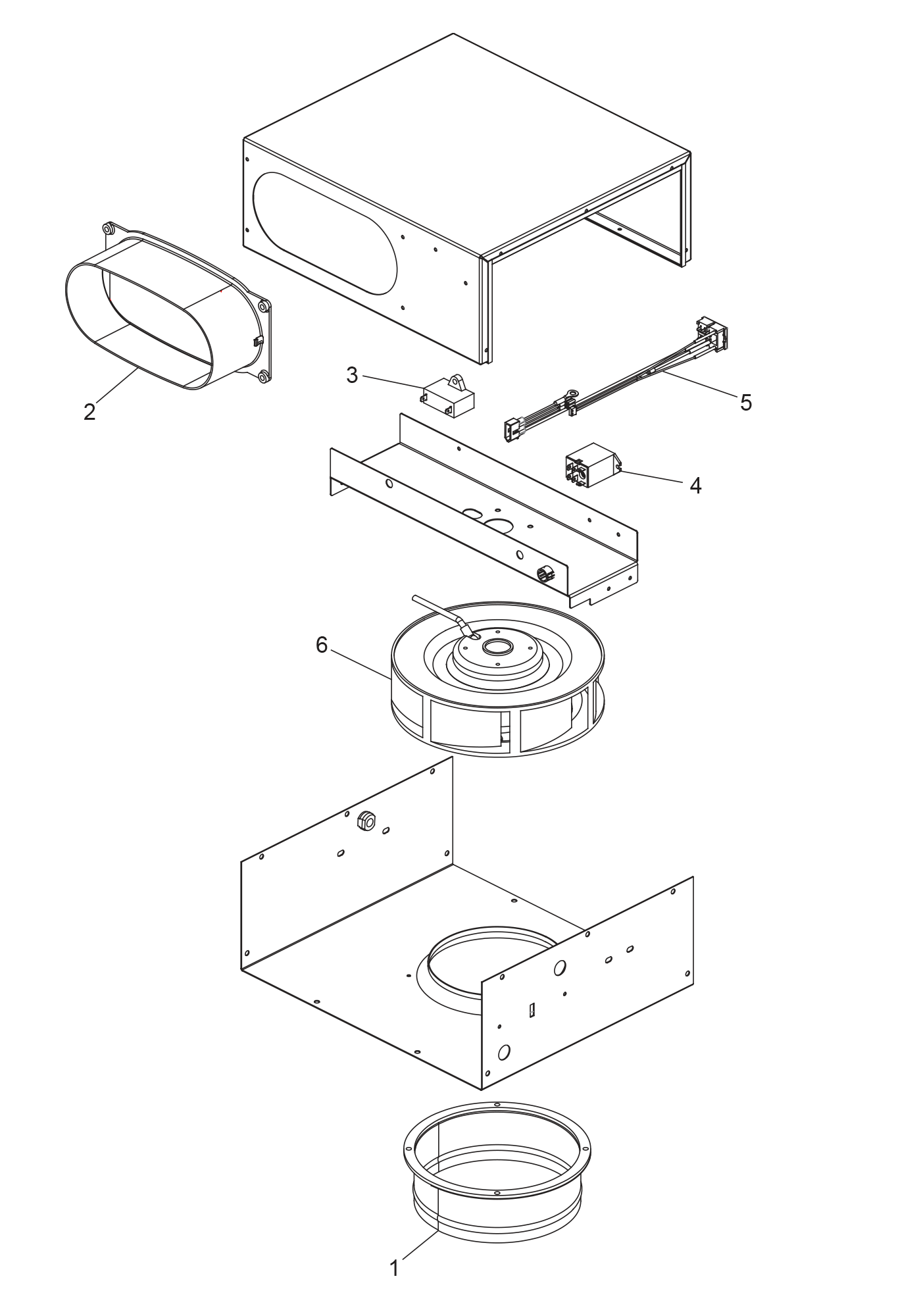 3

2

5

4

6

1