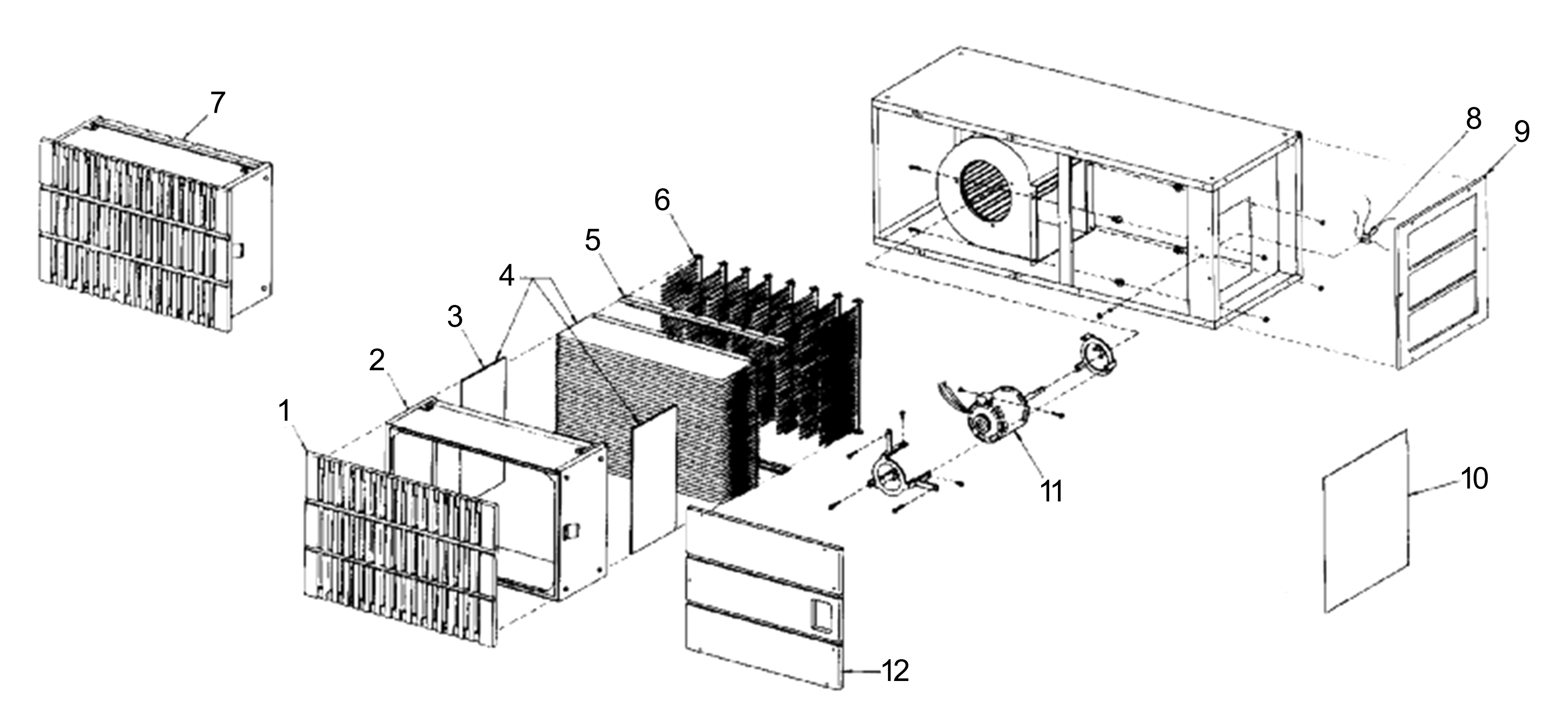 7
8
9
6
5
4
3
2
1
11
10
12